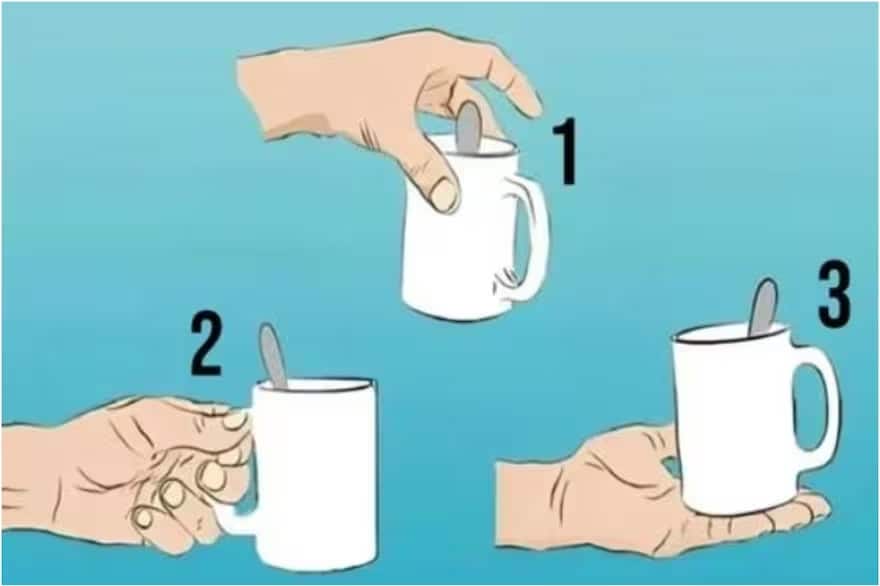 1

2

3